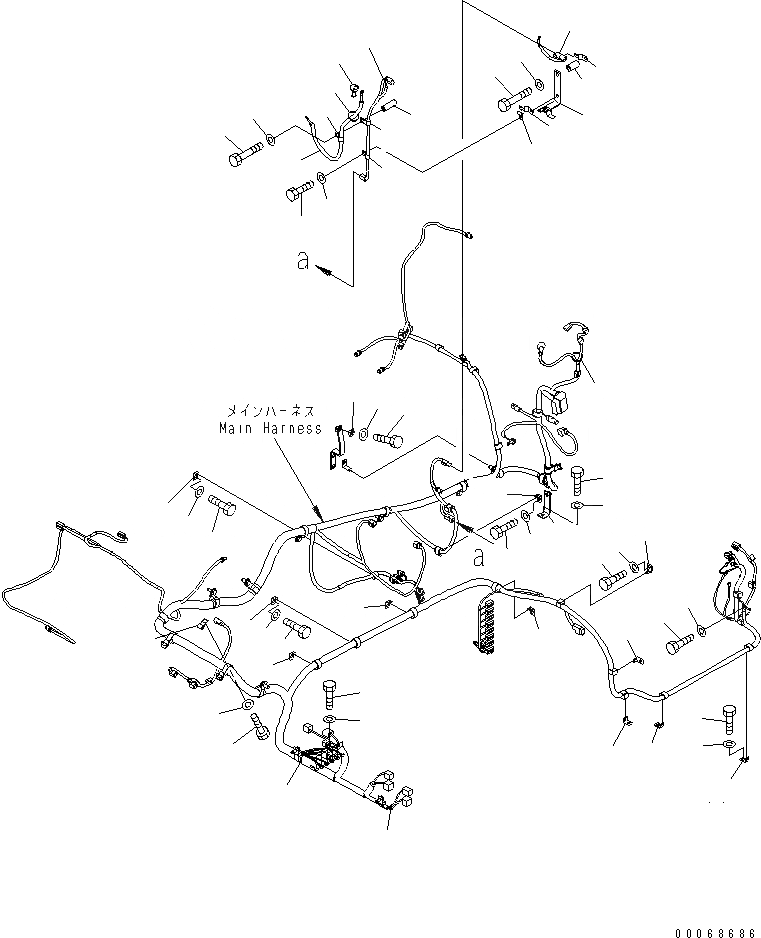 a

メインハーネス
Main Harness

a

00068686