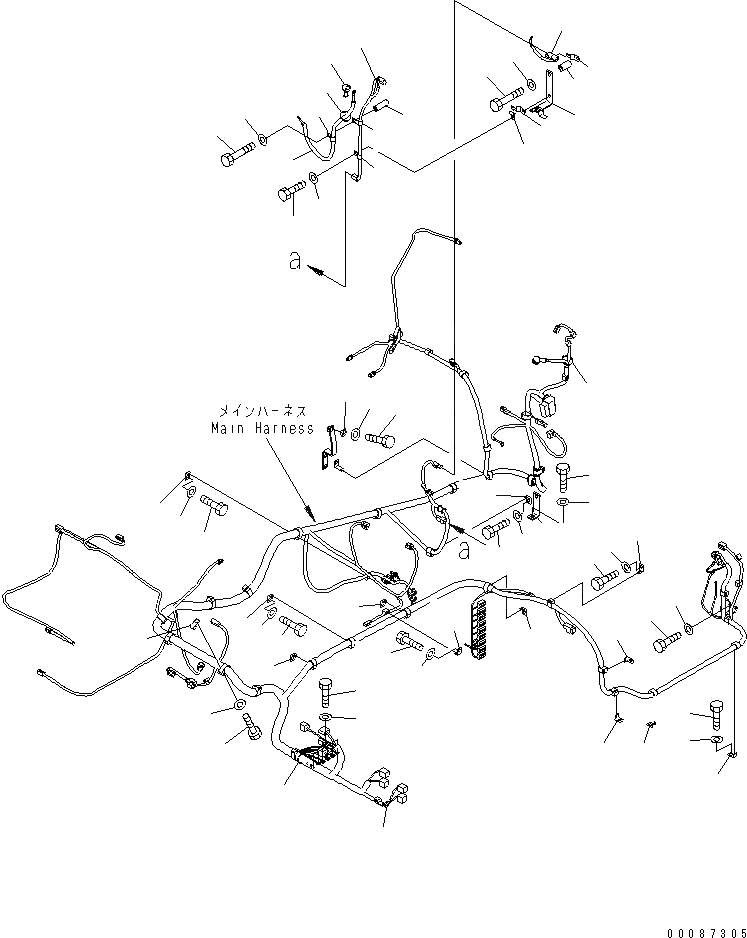 a

メインハーネス
Main Harness

a

00087305