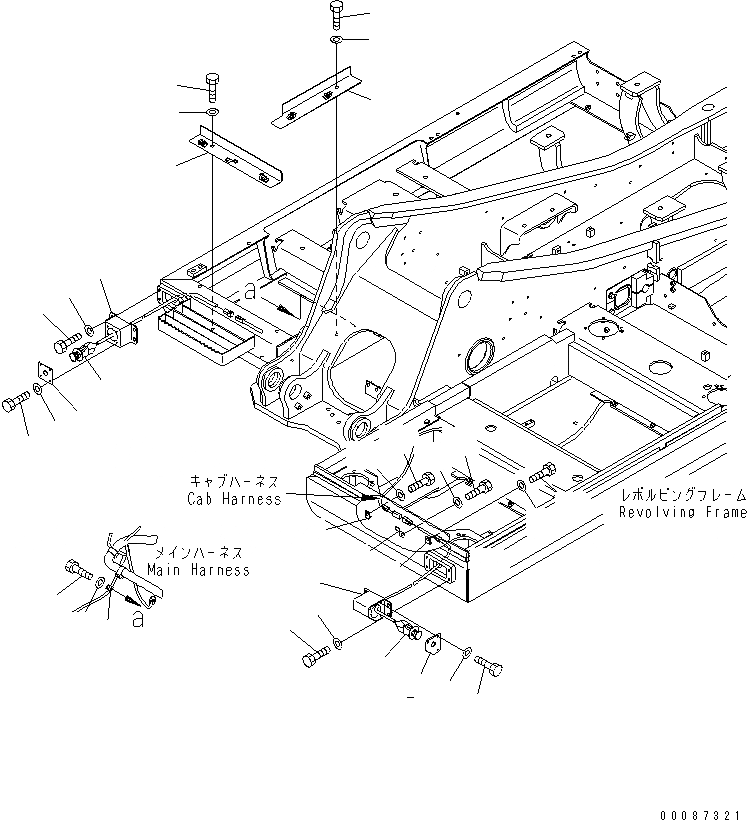 a

キャブハーネス
Cab Harness

レボルビングフレーム
Revolving Frame

メインハーネス
Main Harness

a

00087321