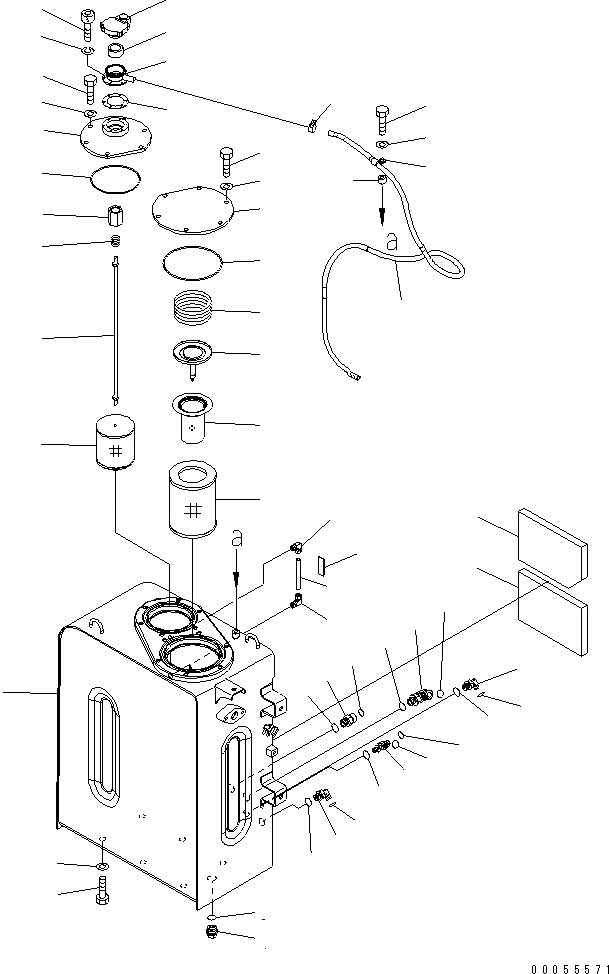 a

a

00055571