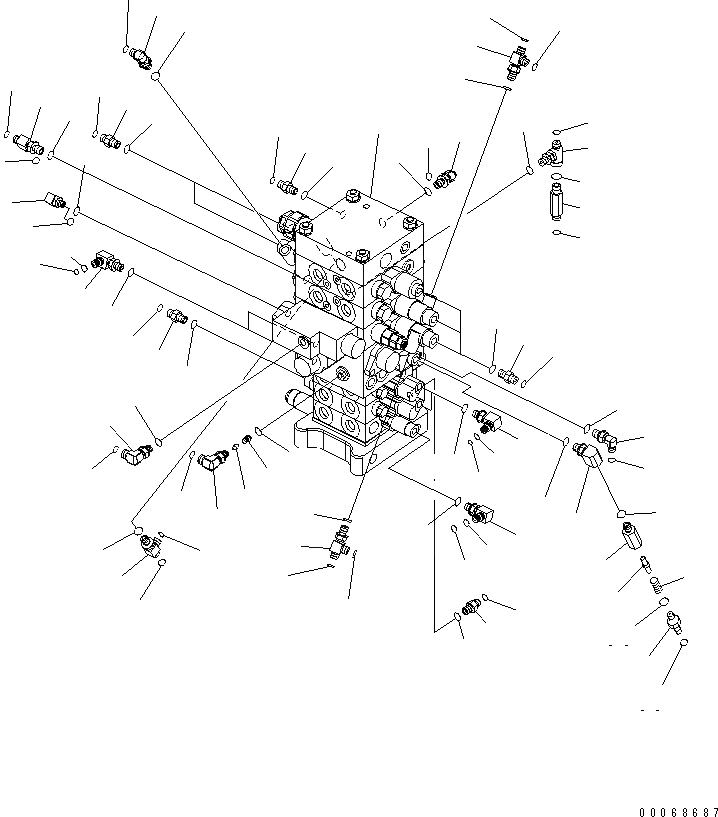 00068687