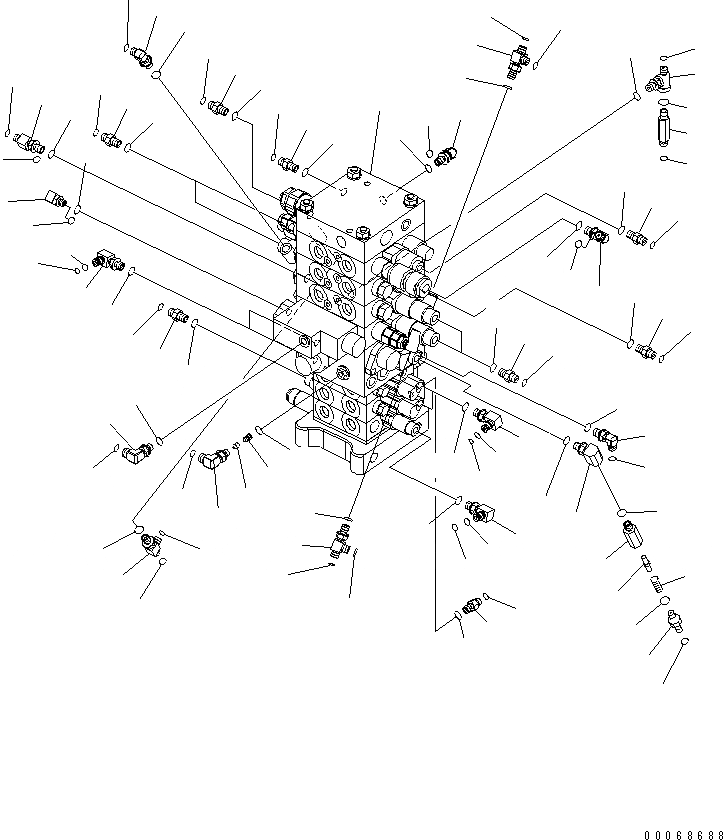 00068688