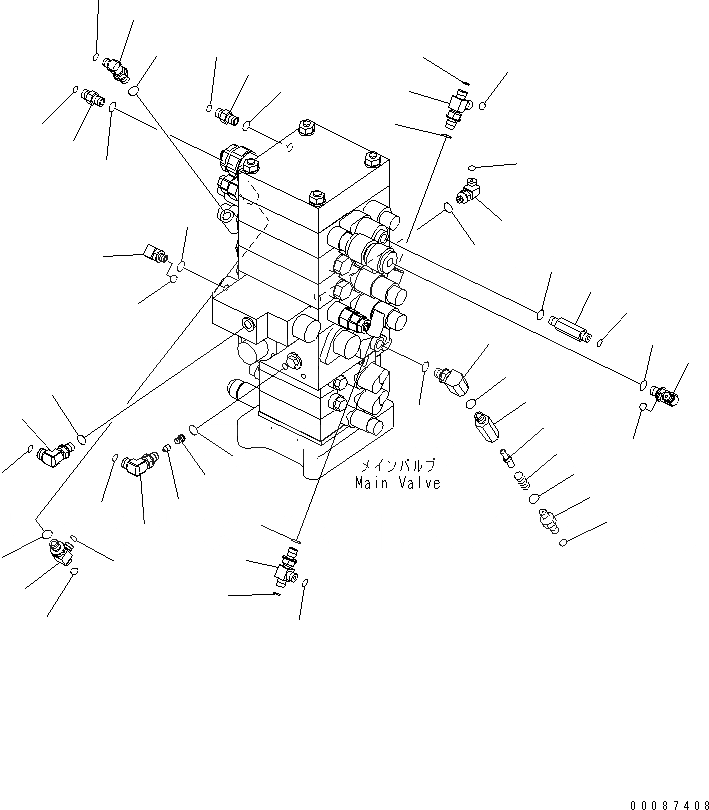 メインバルブ
Main Valve

00087408