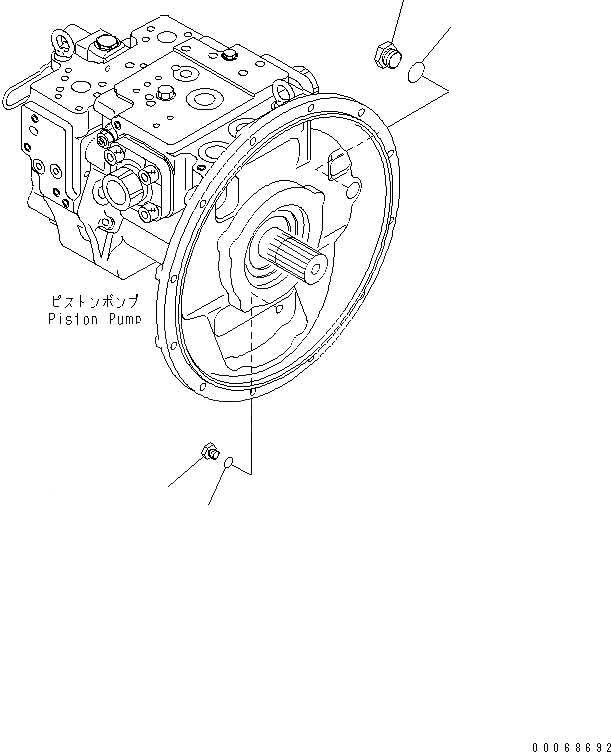 ピストンポンプ
Piston Pump

00068692