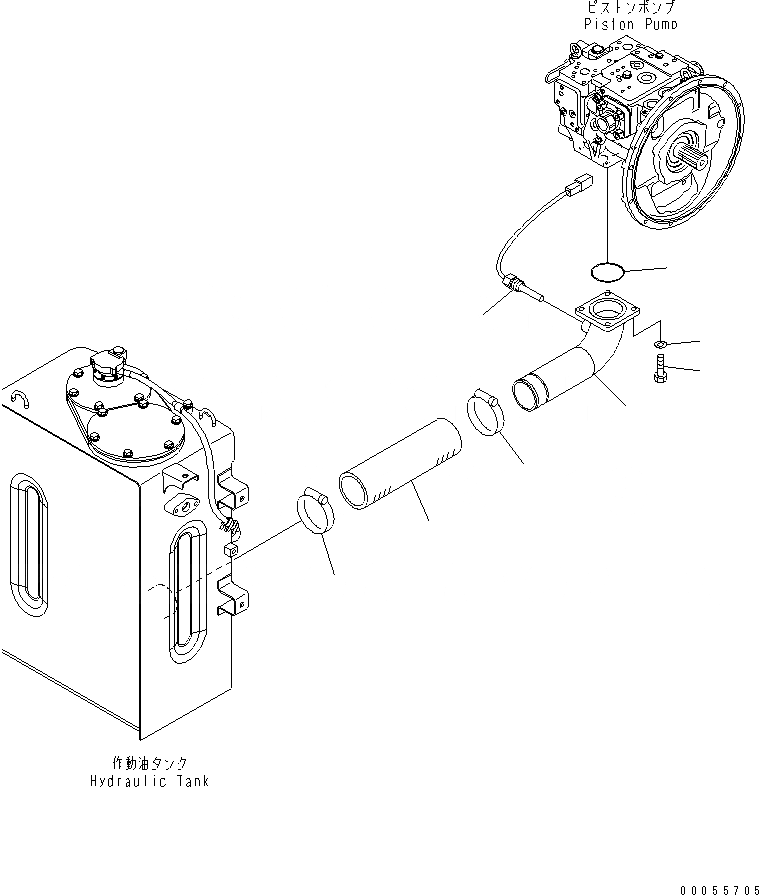 ピストンポンプ
Piston Pump

作動油タンク
Hydraulic Tank

00055705