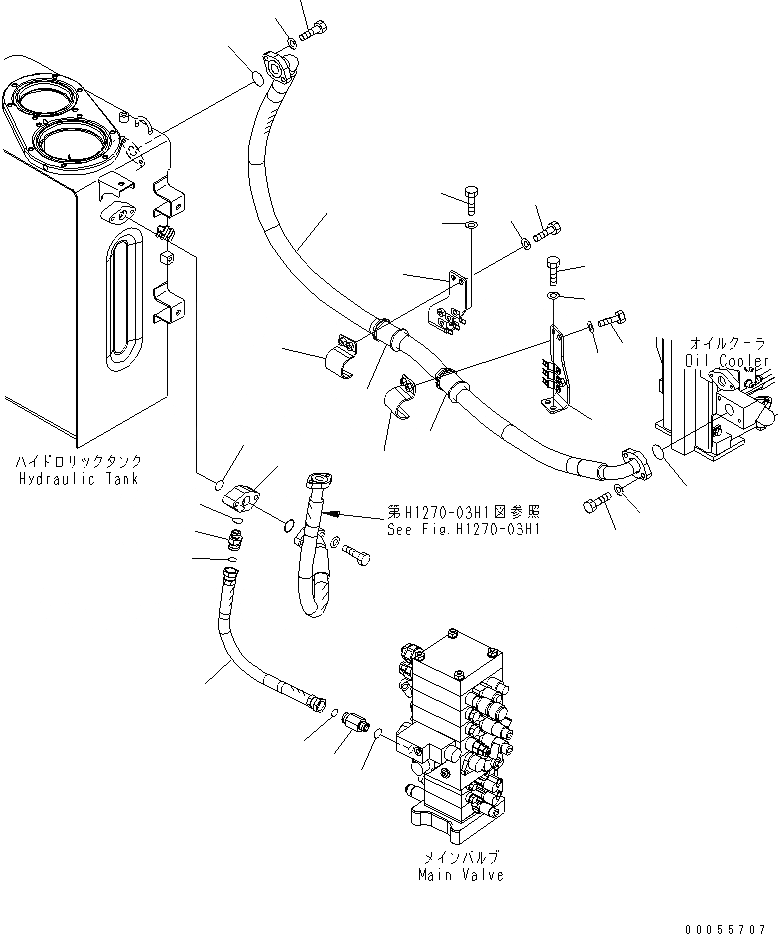 オイルクーラ
Oil Cooler

ハイドロリックタンク
Hydraulic Tank

第H1270-03H1図参照
See Fig.H1270-03H1

メインバルブ
Main Valve

00055707