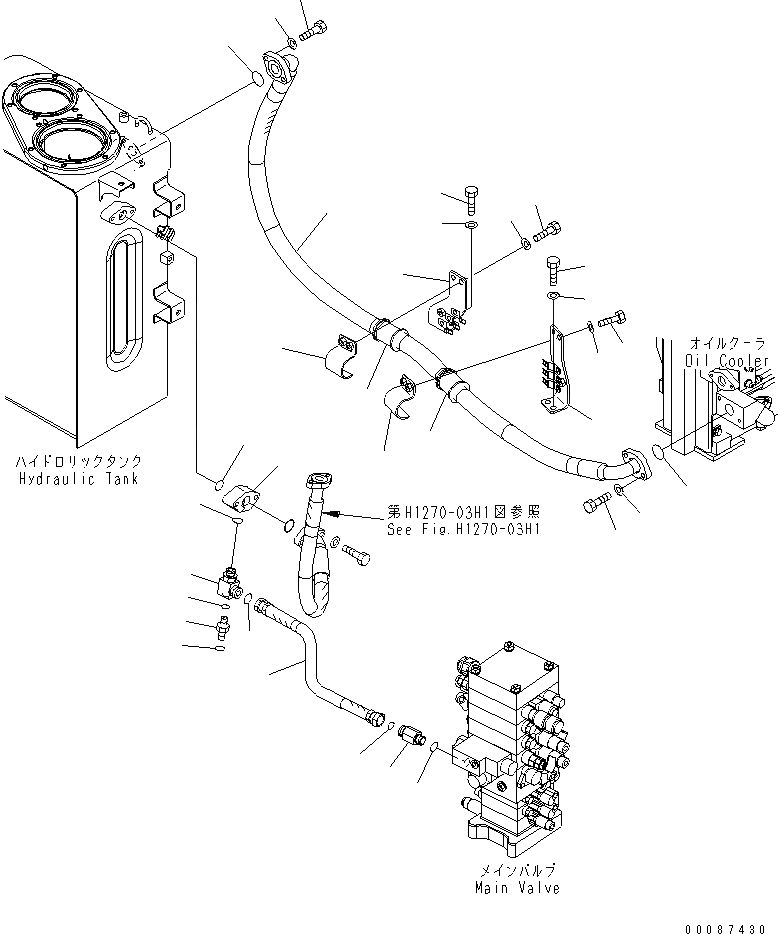 オイルクーラ
Oil Cooler

ハイドロリックタンク
Hydraulic Tank

第H1270-03H1図参照
See Fig.H1270-03H1

メインバルブ
Main Valve

00087430