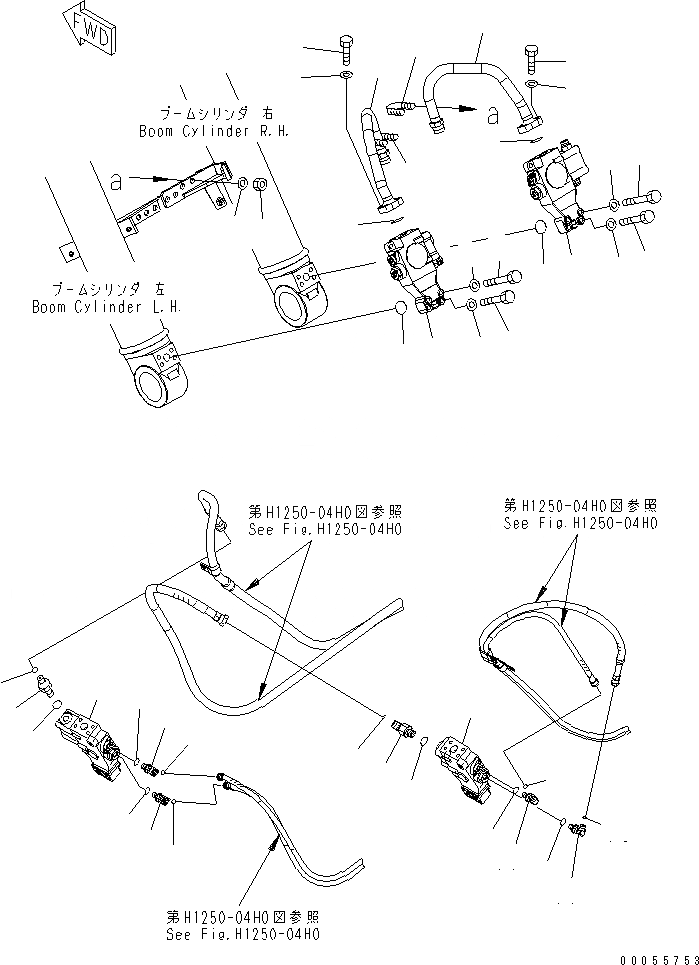 FWD

ブームシリンダ 右
Boom Cylinder R.H.

a

a

ブームシリンダ 左
Boom Cylinder L.H.

第H1250-04H0図参照
See Fig.H1250-04H0

第H1250-04H0図参照
See Fig.H1250-04H0

第H1250-04H0図参照
See Fig.H1250-04H0

00055753