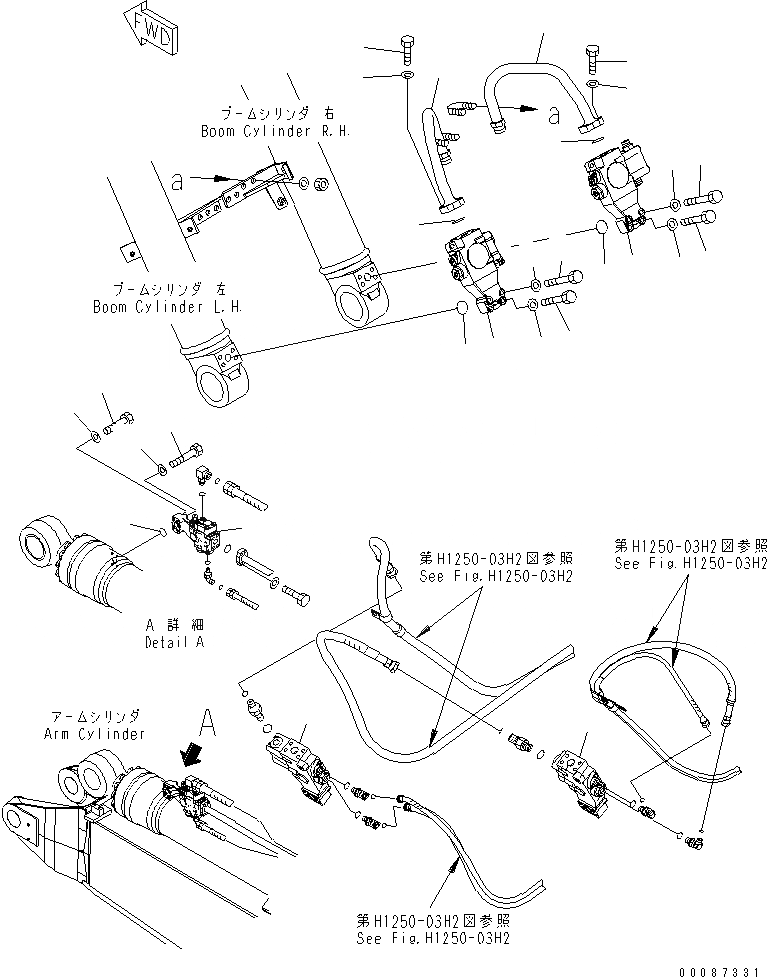 FWD

ブームシリンダ 右
Boom Cylinder R.H.

a

a

ブームシリンダ 左
Boom Cylinder L.H.

A 詳細
Detail A

第H1250-03H2図参照
See Fig.H1250-03H2

第H1250-03H2図参照
See Fig.H1250-03H2

アームシリンダ
Arm Cylinder

A

第H1250-03H2図参照
See Fig.H1250-03H2

00087331