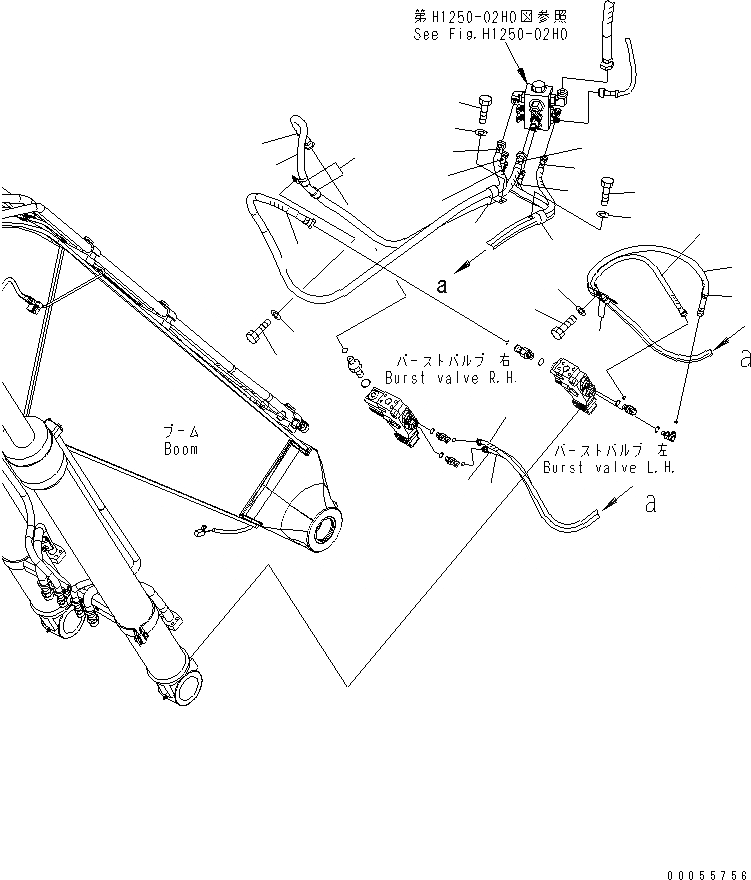 第H1250-02H0図参照
See Fig.H1250-02H0

a

a

バーストバルブ 右
Burst valve R.H.

ブーム
Boom

バーストバルブ 左
Burst valve L.H.

a

00055756