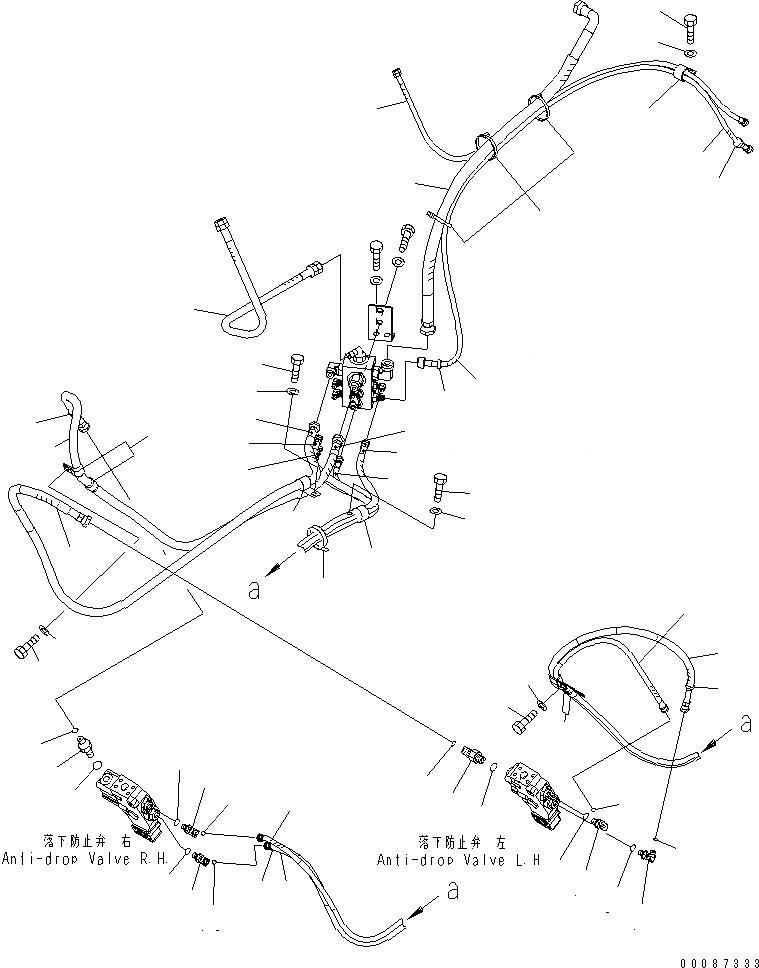 a

a

落下防止弁 右
Anti-drop Valve R.H.

落下防止弁 左
Anti-drop Valve L.H

a

00087333