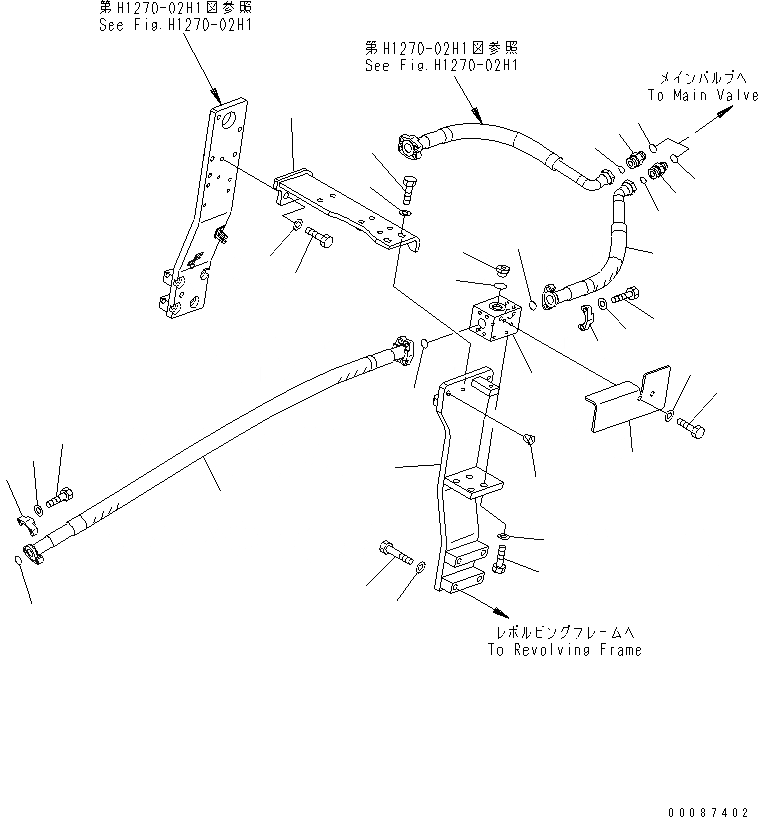 第H1270-02H1図参照
See Fig.H1270-02H1

第H1270-02H1図参照
See Fig.H1270-02H1

メインバルブへ
To Main Valve

レボルビングフレームへ
To Revolving Frame

00087402