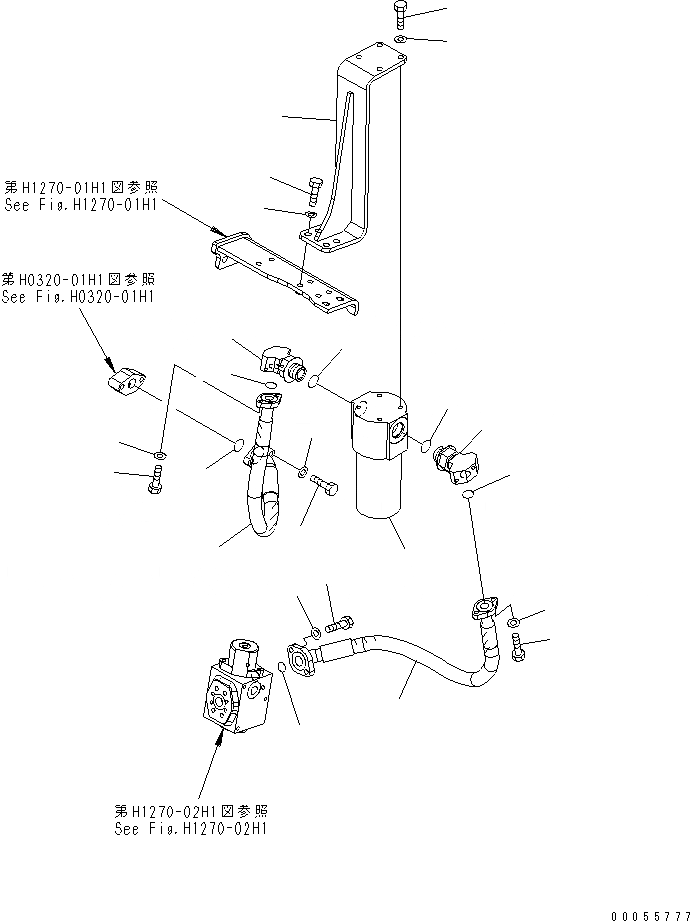 第H1270-01H1図参照
See Fig.H1270-01H1

第H0320-01H1図参照
See Fig.H0320-01H1

第H1270-02H1図参照
See Fig.H1270-02H1

00055777