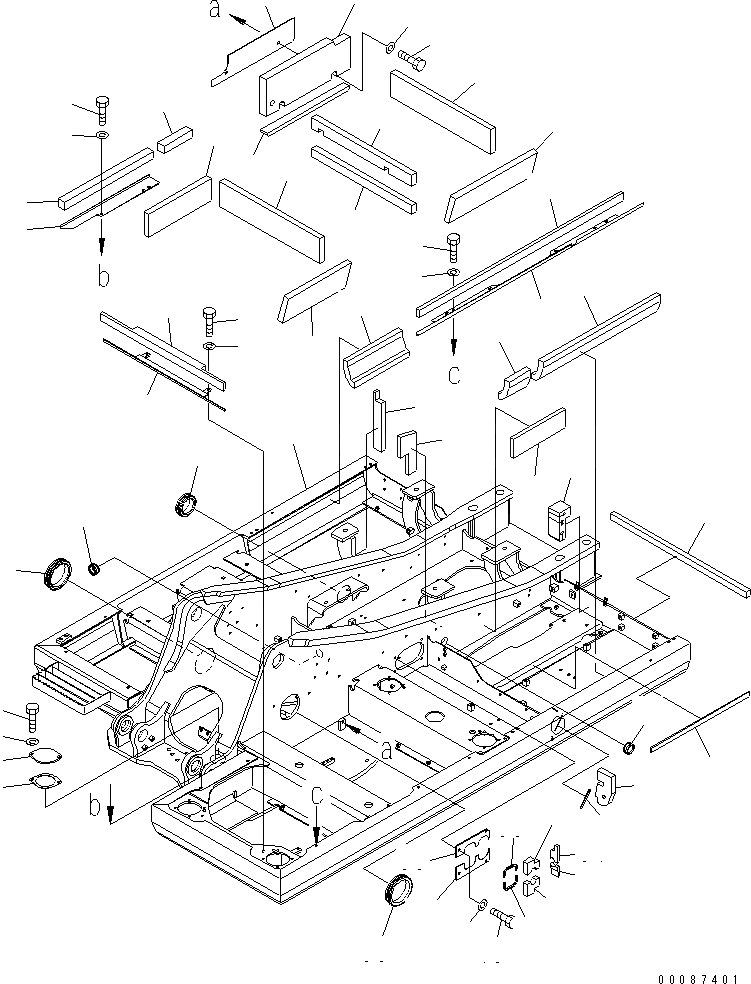 a
b
c
a
b
c
00087401