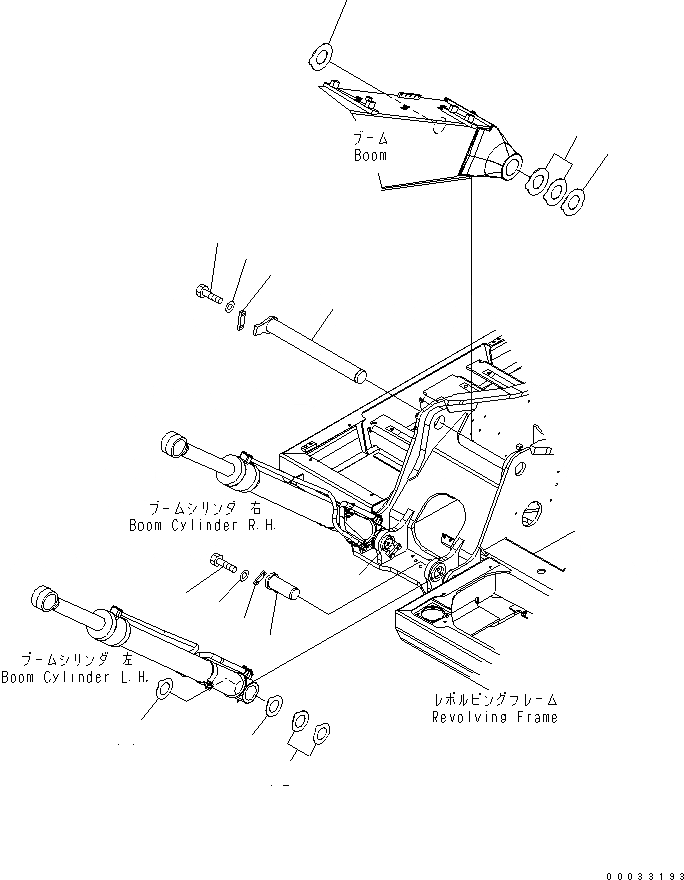 ブーム
Boom

ブームシリンダ 右
Boom Cylinder R.H.

ブームシリンダ 左
Boom Cylinder L.H.

レボルビングフレーム
Revolving Frame

00033193