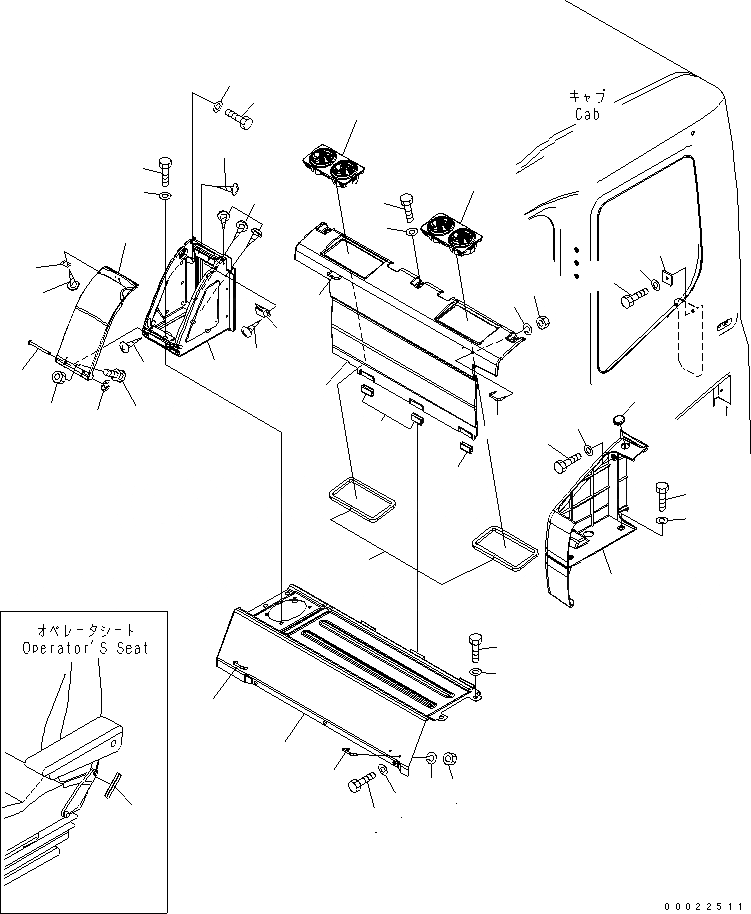 キャブ
Cab

オペレータシート
Operator'S Seat

00022511