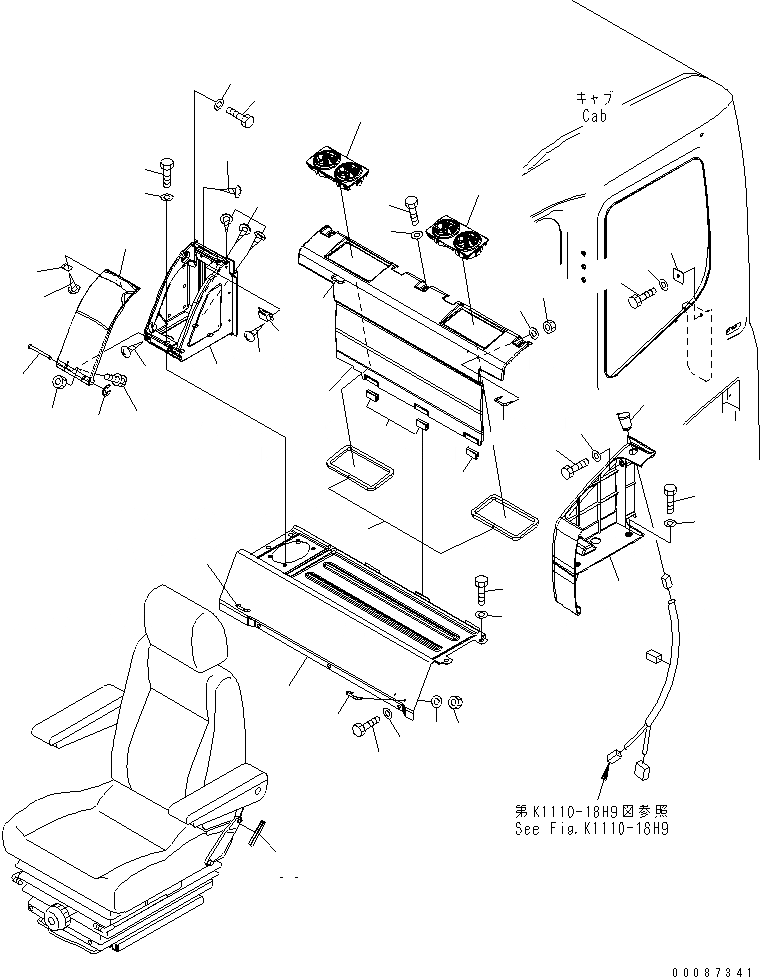 キャブ
Cab

第K1110-18H9図参照
See Fig.K1110-18H9

00087341