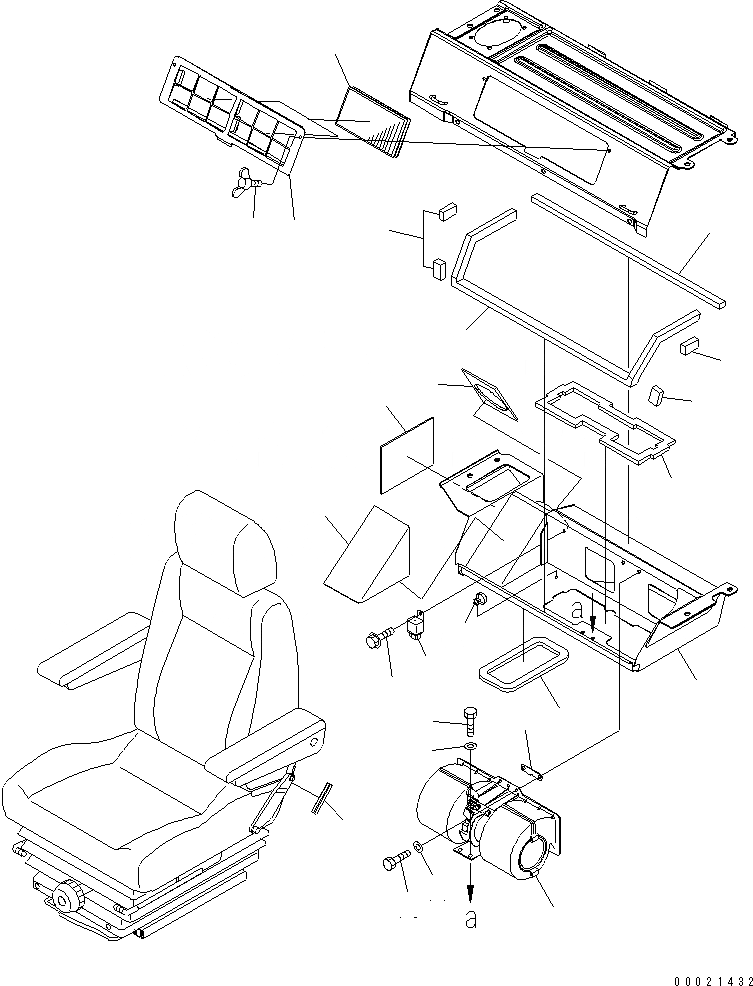 a

a

00021432