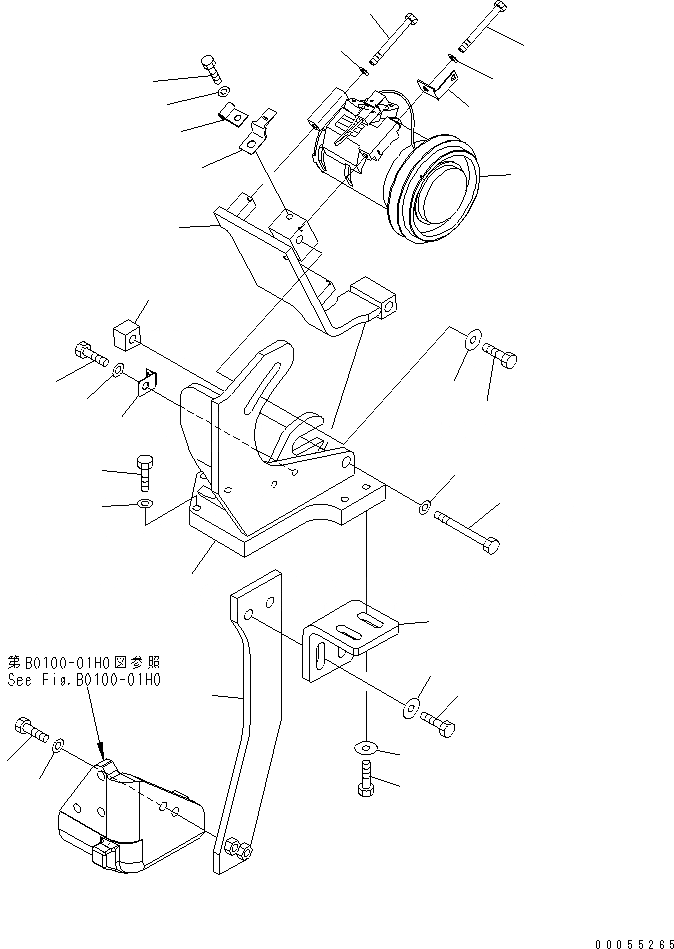 第B0100-01H0図参照
See Fig.B0100-01H0

00055265