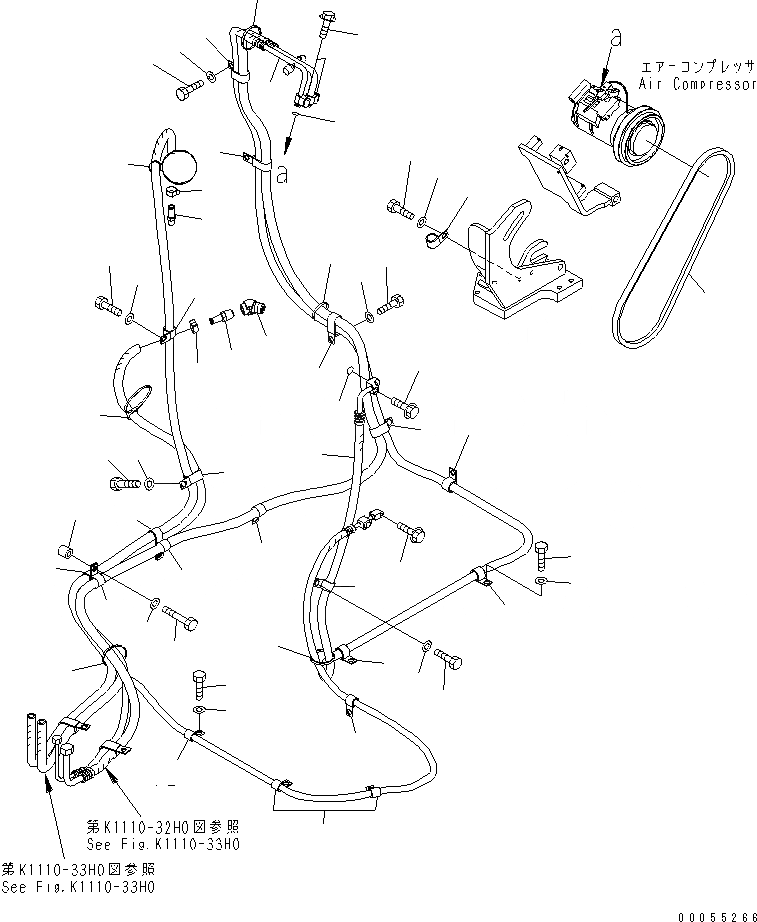 a
エアーコンプレッサ
Air Compressor

a

第K1110-32H0図参照
See Fig.K1110-33H0

第K1110-33H0図参照
See Fig.K1110-33H0

00055266