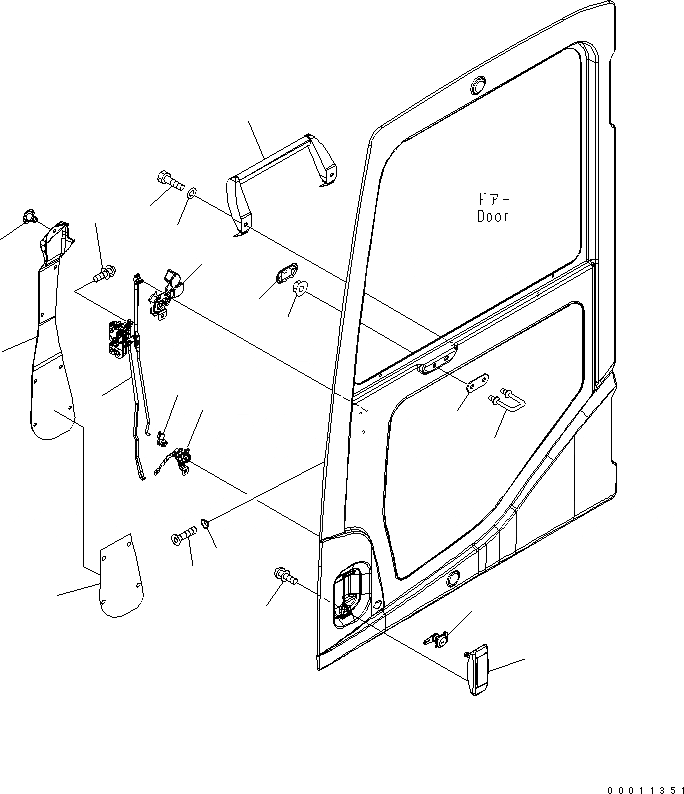 ドアー
Door

00011351