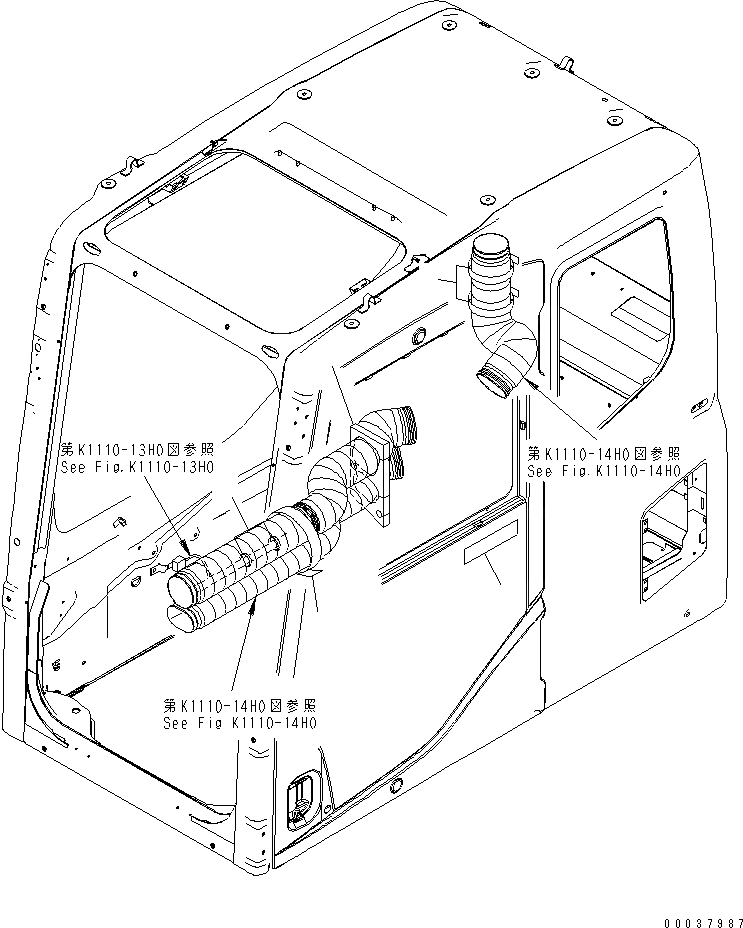 第K1110-13H0図参照
See Fig.K1110-13H0

第K1110-14H0図参照
See Fig.K1110-14H0

第K1110-14H0図参照
See Fig K1110-14H0

00037987