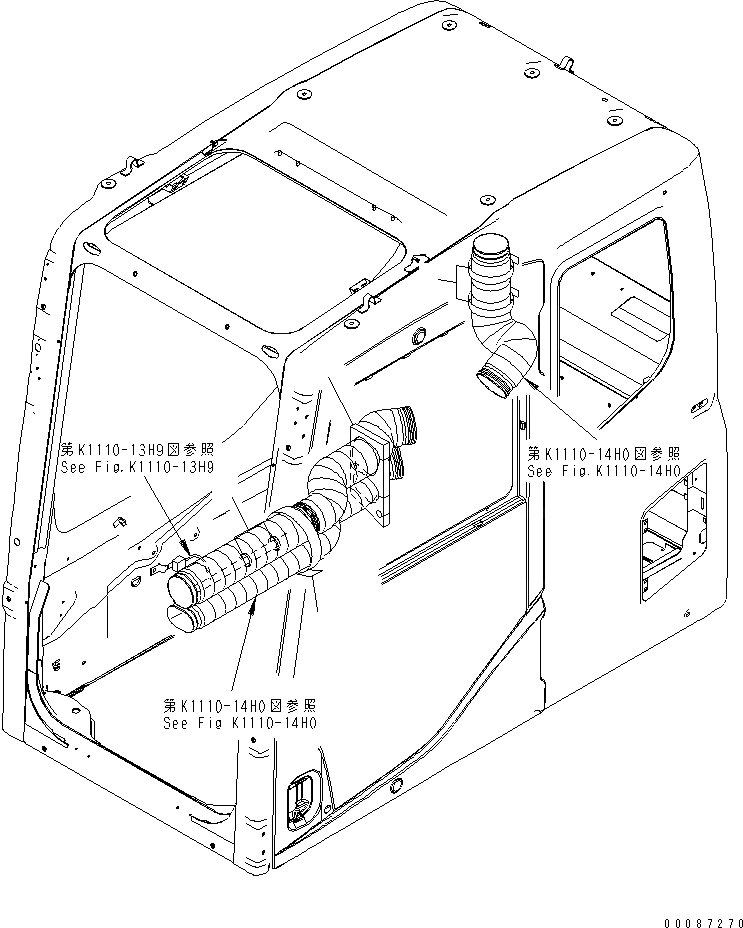 第K1110-13H9図参照
See Fig.K1110-13H9

第K1110-14H0図参照
See Fig.K1110-14H0

第K1110-14H0図参照
See Fig K1110-14H0

00087270