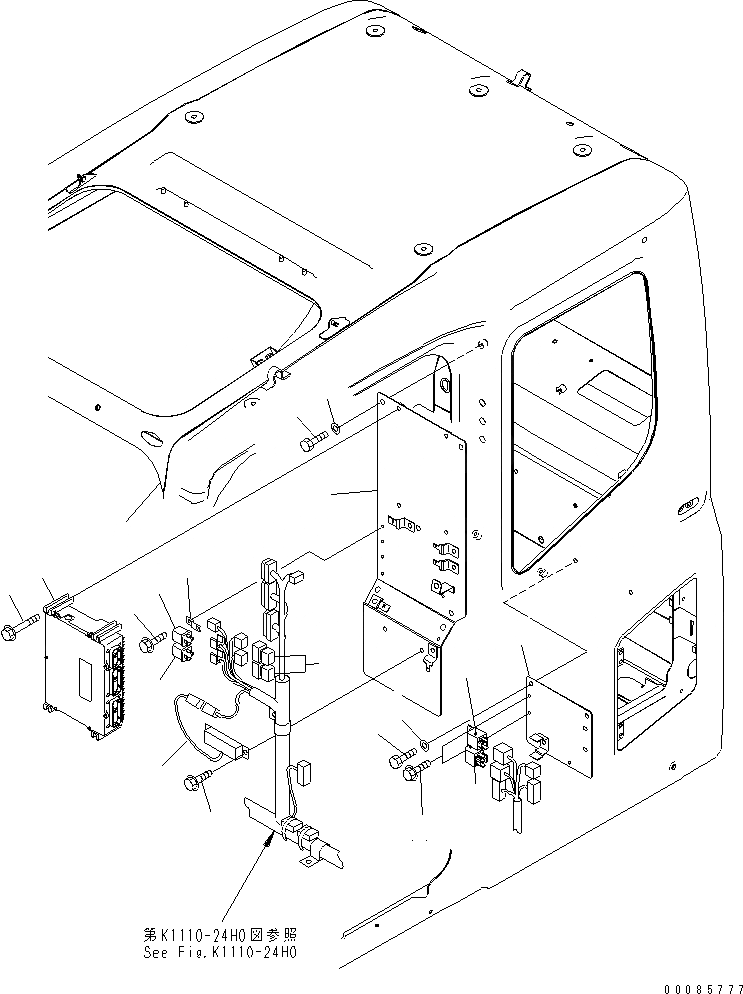 第K1110-24H0図参照
See Fig.K1110-24H0

00085777