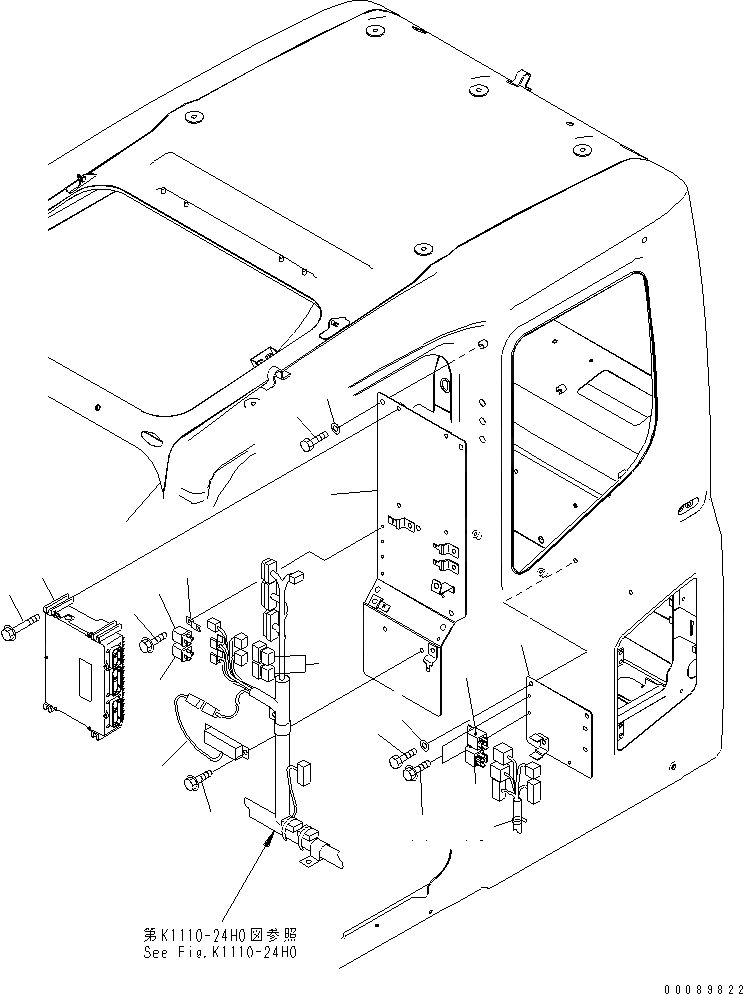 第K1110-24H0図参照
See Fig.K1110-24H0

00089822