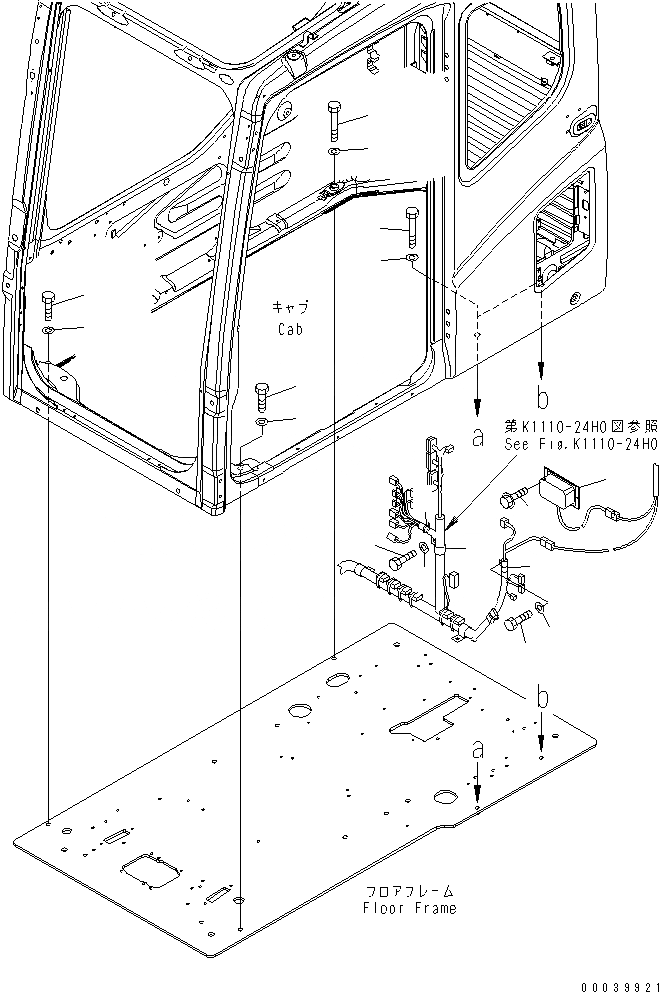 キャブ
Cab

b

a

第K1110-24H0図参照
See Fig.K1110-24H0

b

a

フロアフレーム
Floor Frame

00039921