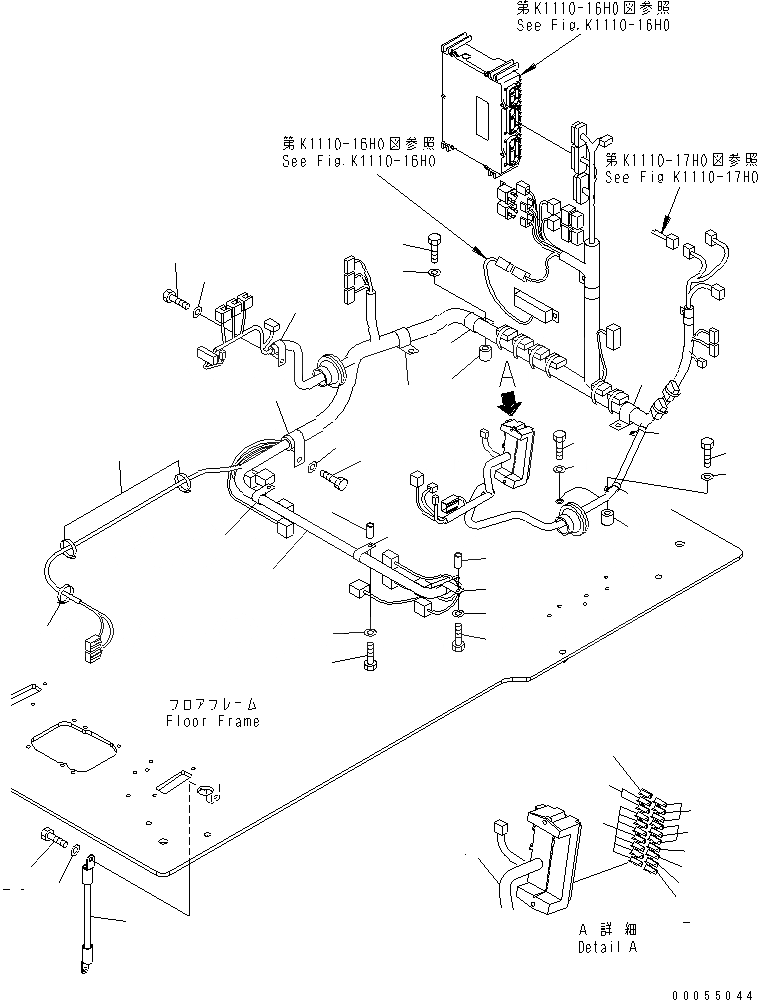 第K1110-16H0図参照
See Fig.K1110-16H0

第K1110-16H0図参照
See Fig.K1110-16H0

第K1110-17H0図参照
See Fig K1110-17H0

A

フロアフレーム
Floor Frame

A 詳細
Detail A

00055044