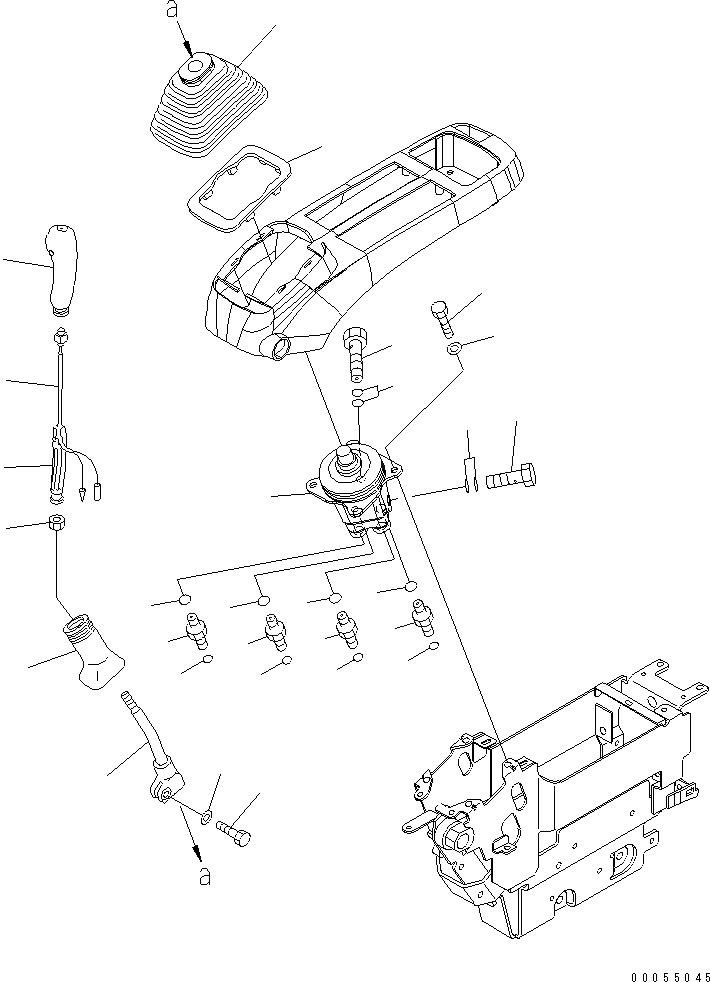 a

a

00055045