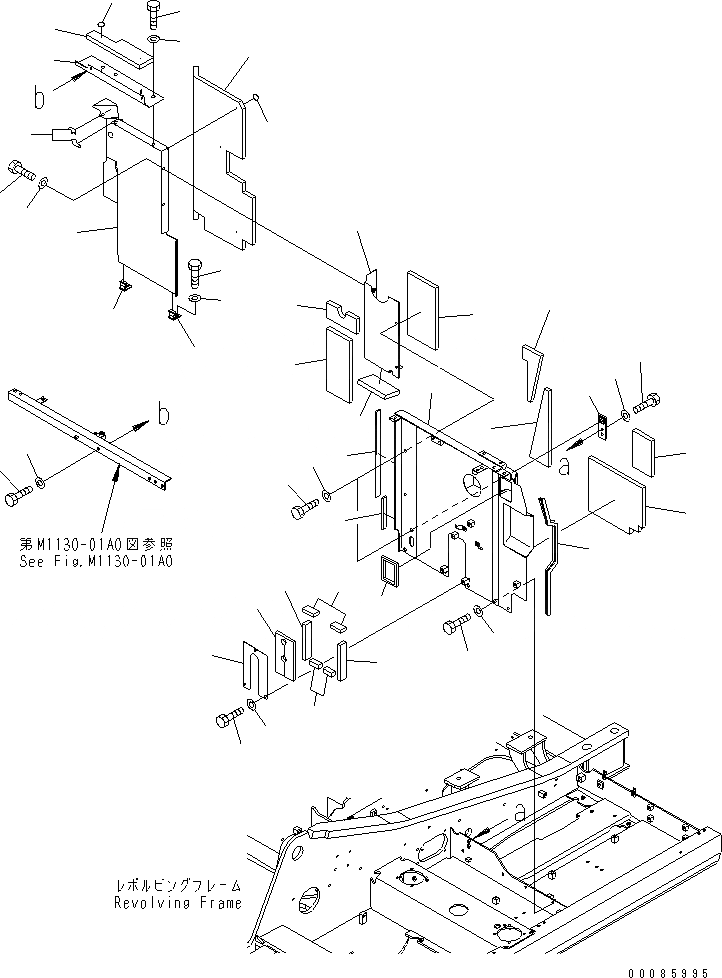 b

b

a

第M1130-01A0図参照
See Fig.M1130-01A0

a

レボルビングフレーム
Revolving Frame

00085995