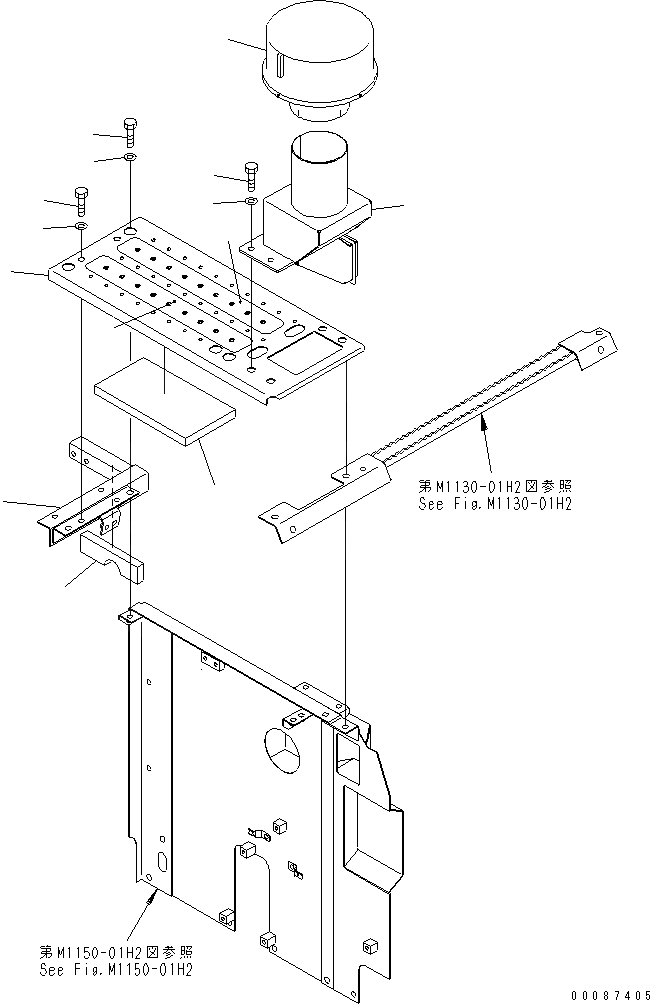 第M1130-01H2図参照
See Fig.M1130-01H2

第M1150-01H2図参照
See Fig.M1150-01H2

00087405