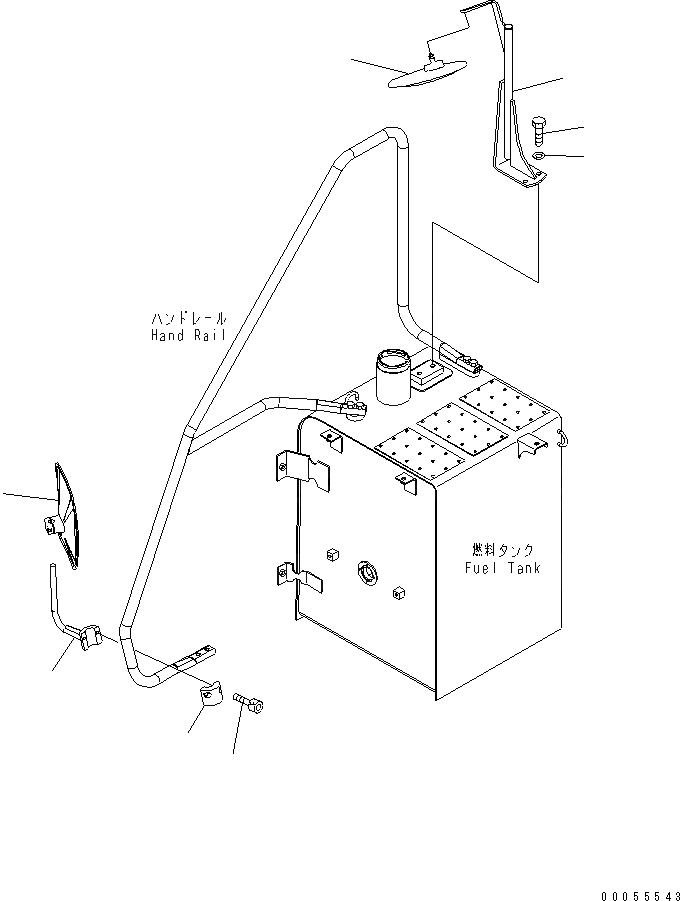 ハンドレール
Hand Rail

燃料タンク
Fuel Tank

00055543