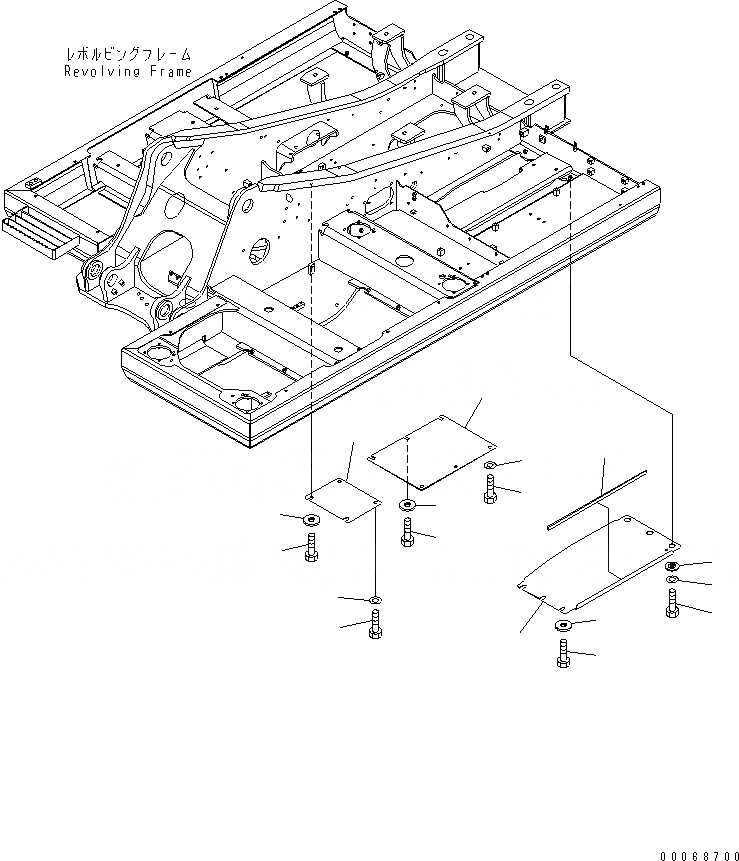 レボルビングフレーム
Revolving Frame

00068700