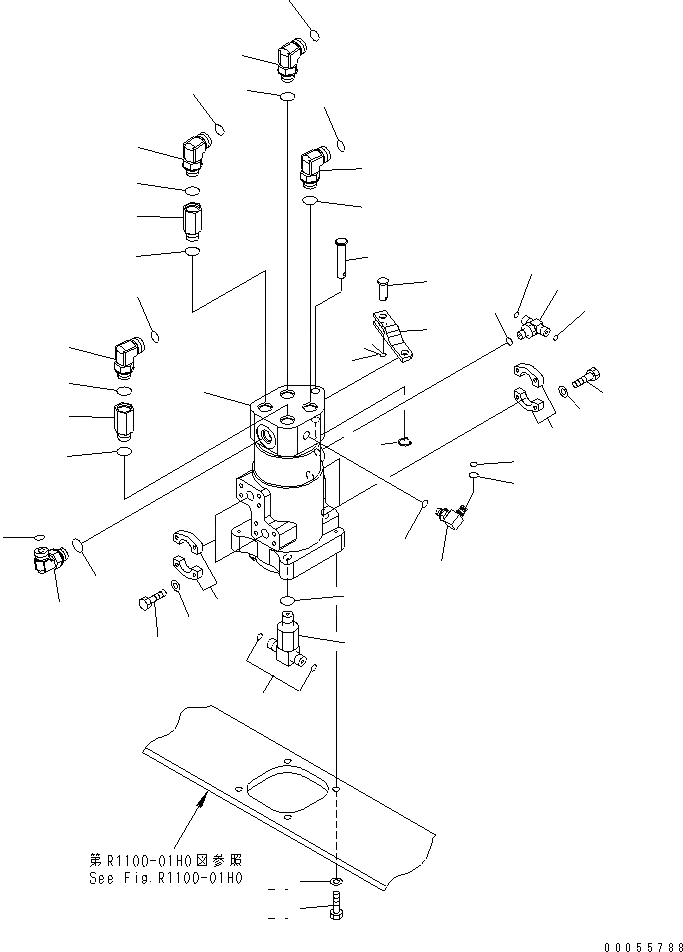 第R1100-01H0図参照
See Fig.R1100-01H0

00055788