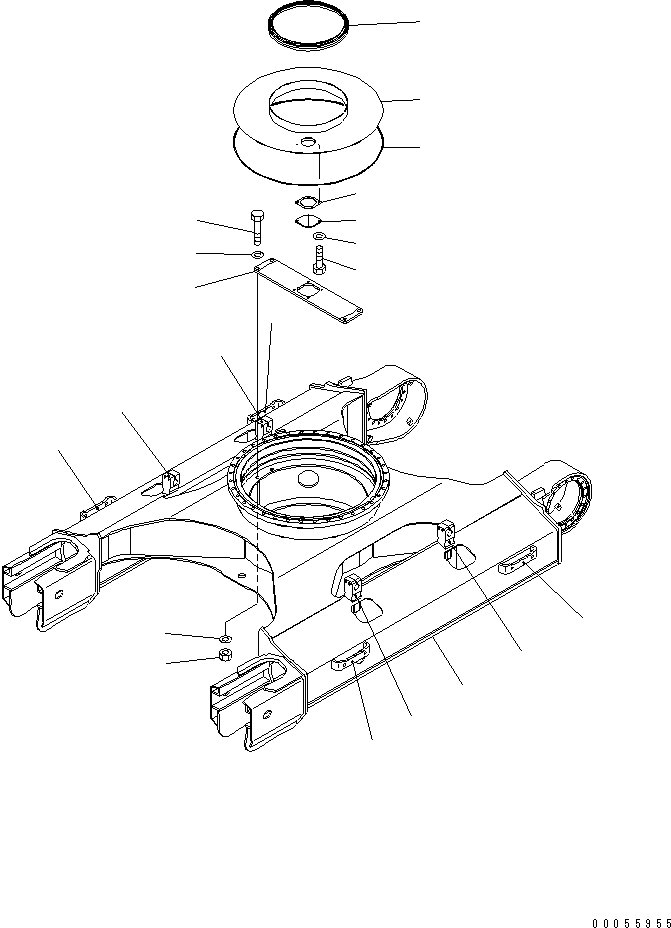 00055955