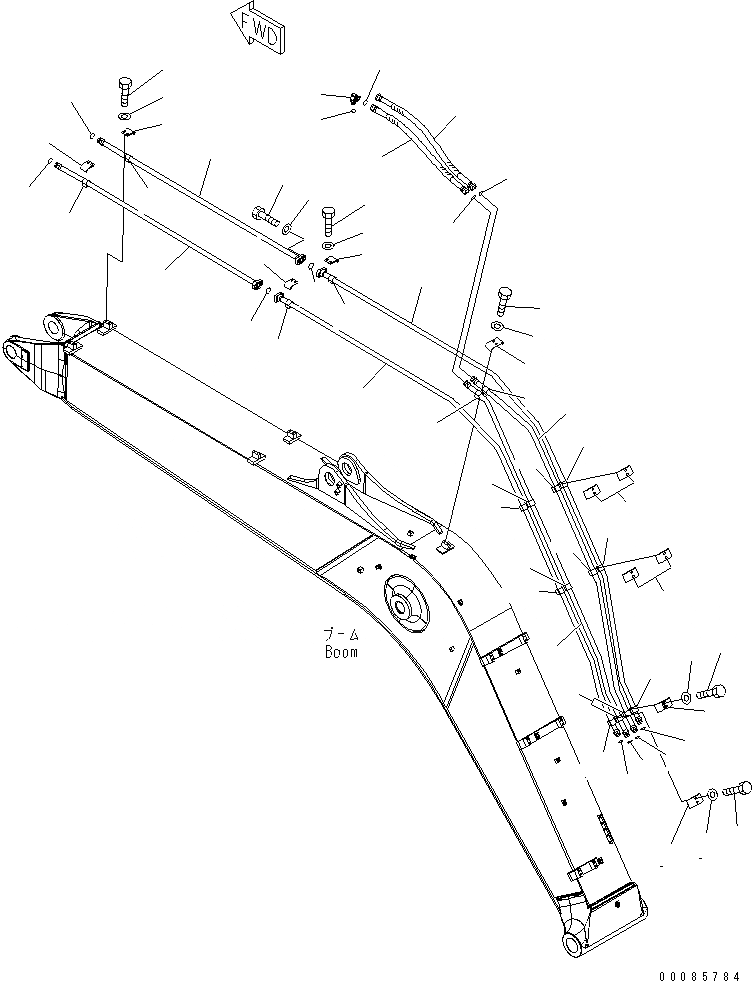 FWD

ブーム
Boom

00085784