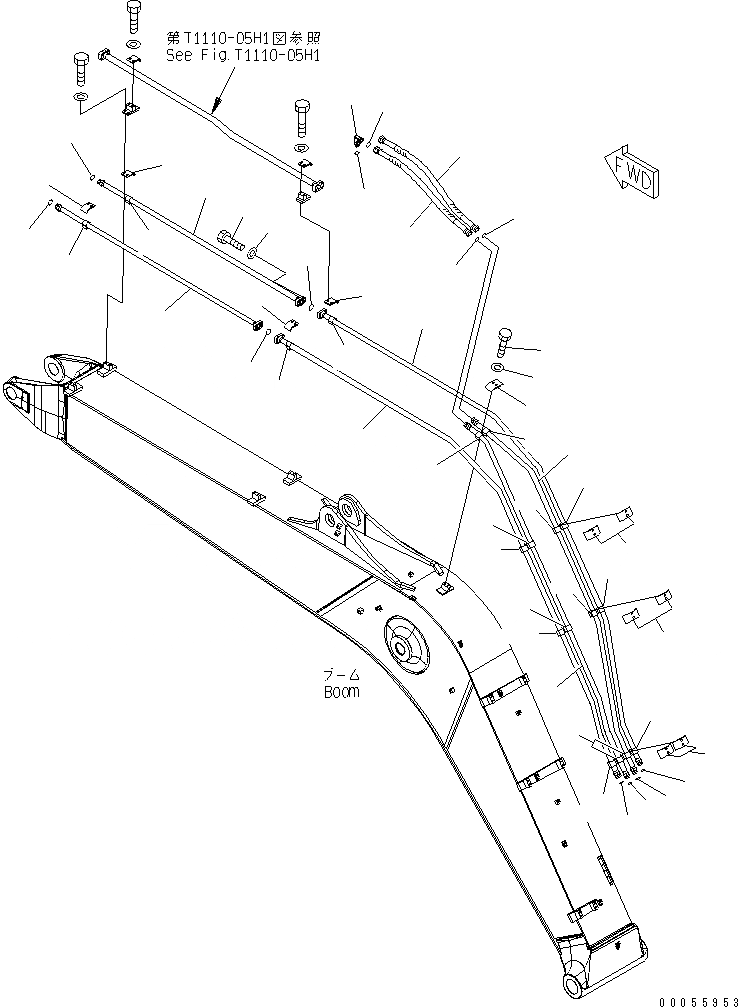 第T1110-05H1図参照
See Fig.T1110-05H1

FWD

ブーム
Boom

00055953