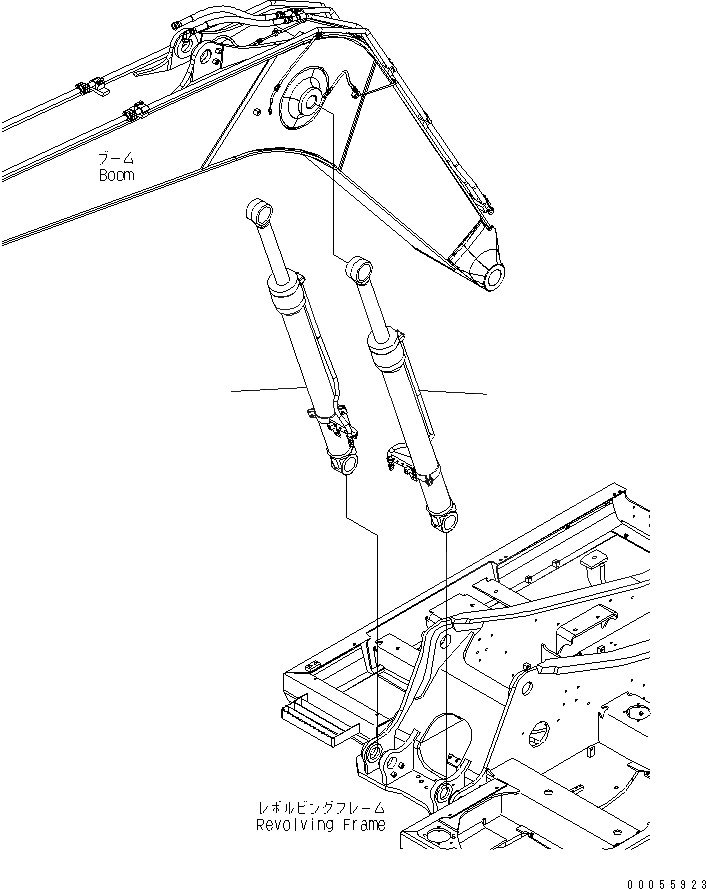 ブーム
Boom

レボルビングフレーム
Revolving Frame

00055923