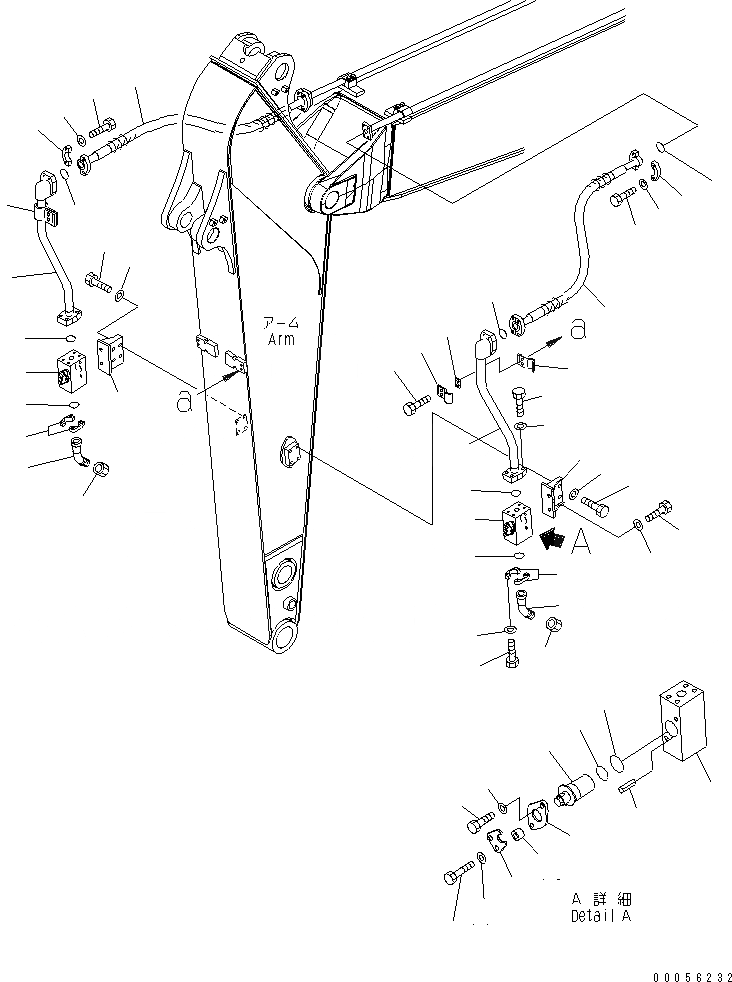 アーム
Arm

a

a

A

A 詳 細
Detail A

00056232