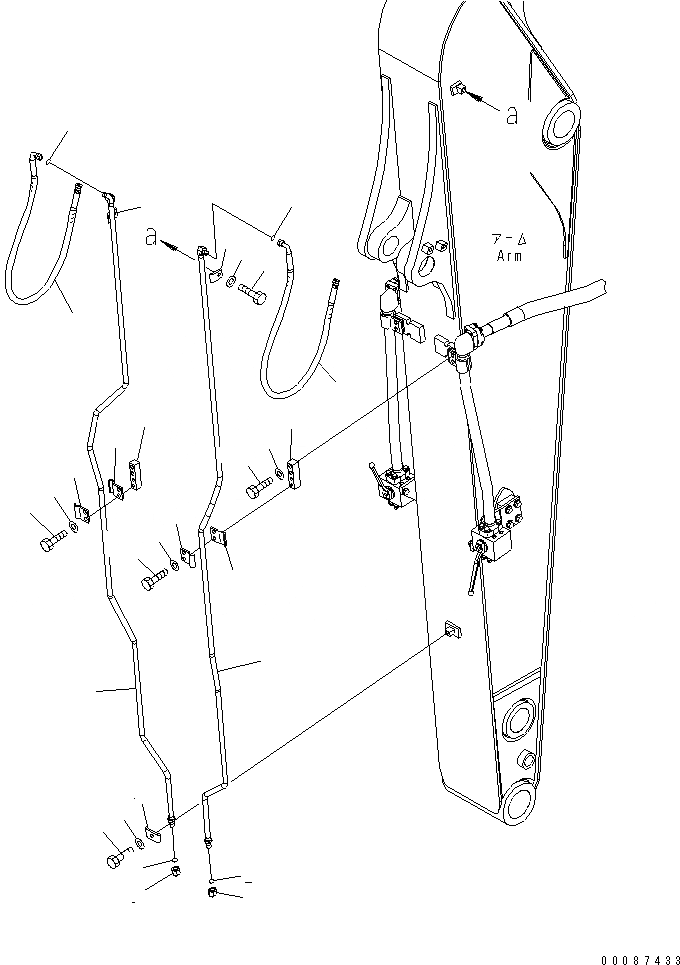 a
a
アーム
Arm
00087433