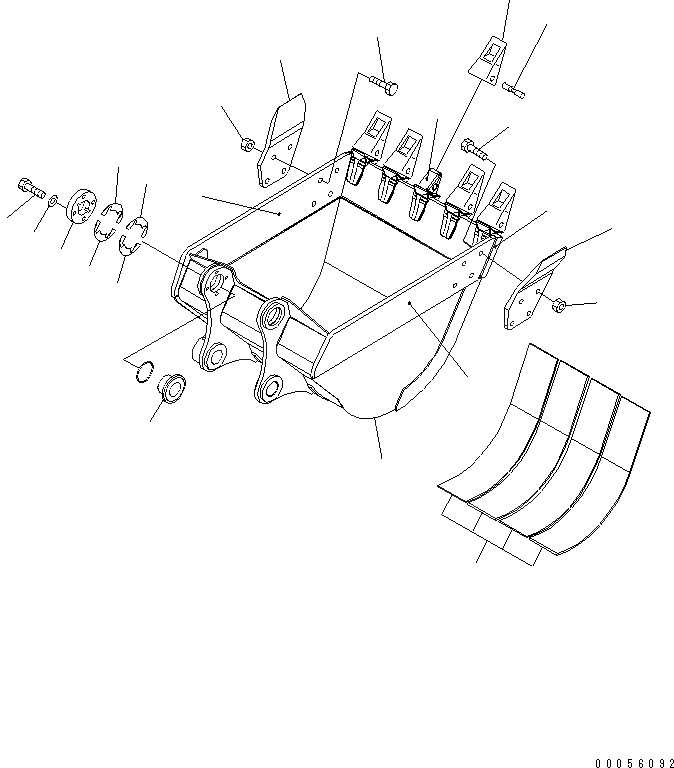 00056092