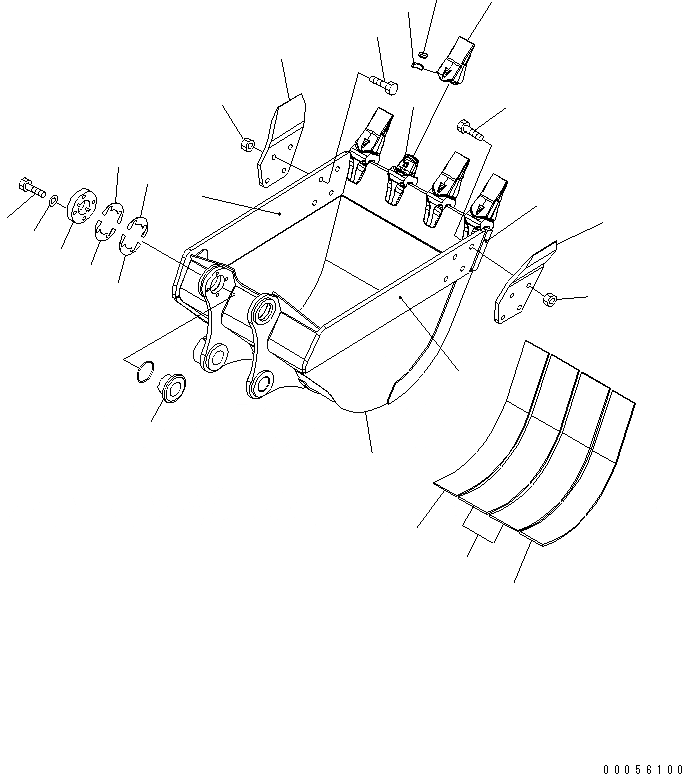 00056100