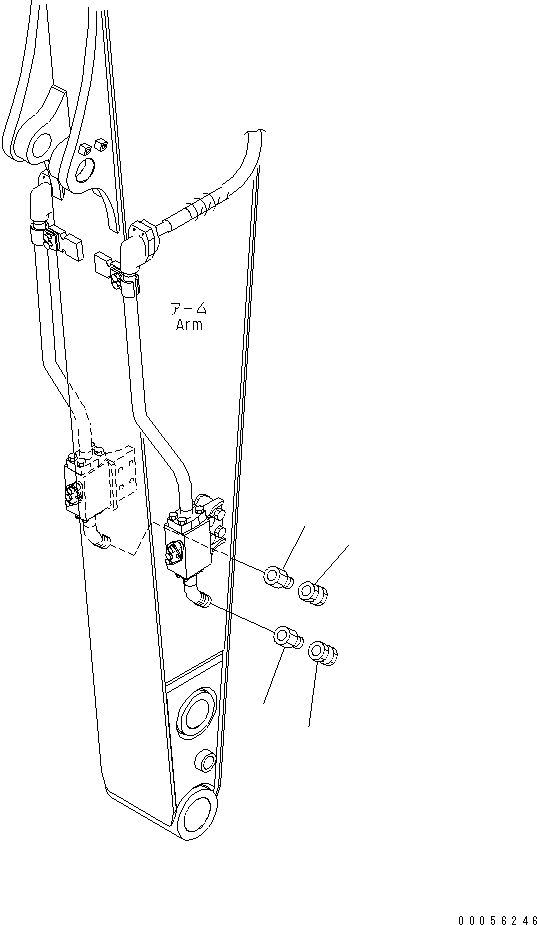 アーム
Arm

00056246