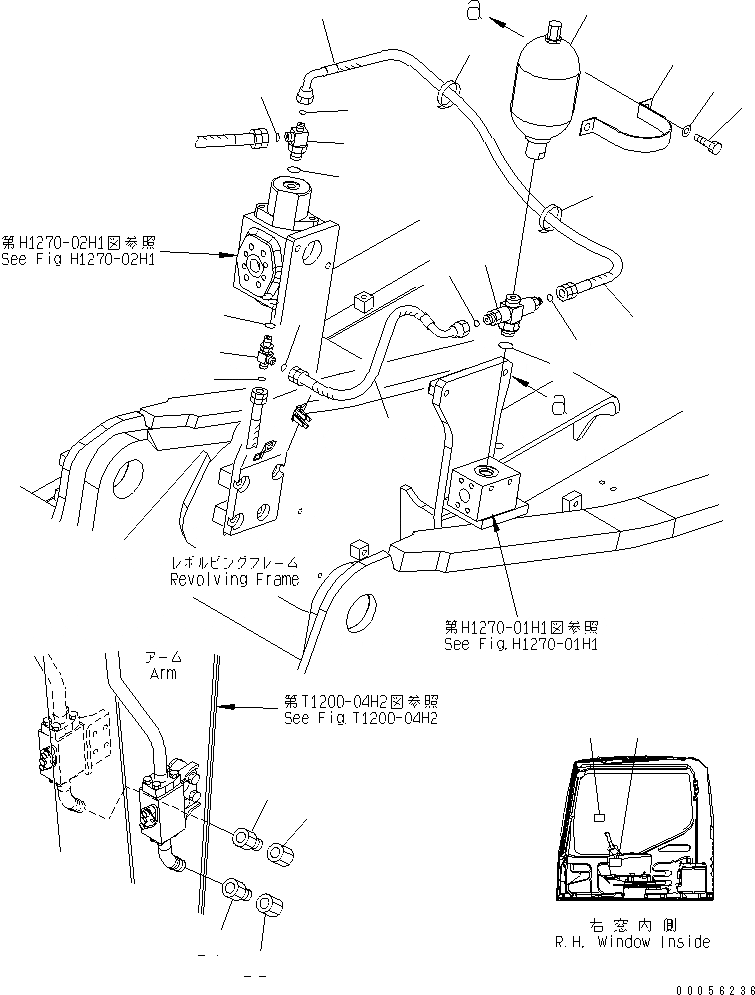 a

第H1270-02H1図参照
See Fig H1270-02H1

a

レボルビングフレーム
Revolving Frame

第H1270-01H1図参照
See Fig.H1270-01H1

アーム
Arm

第T1200-04H2図参照
See Fig T1200-04H2

右窓内側
R.H. Window Inside

00056236