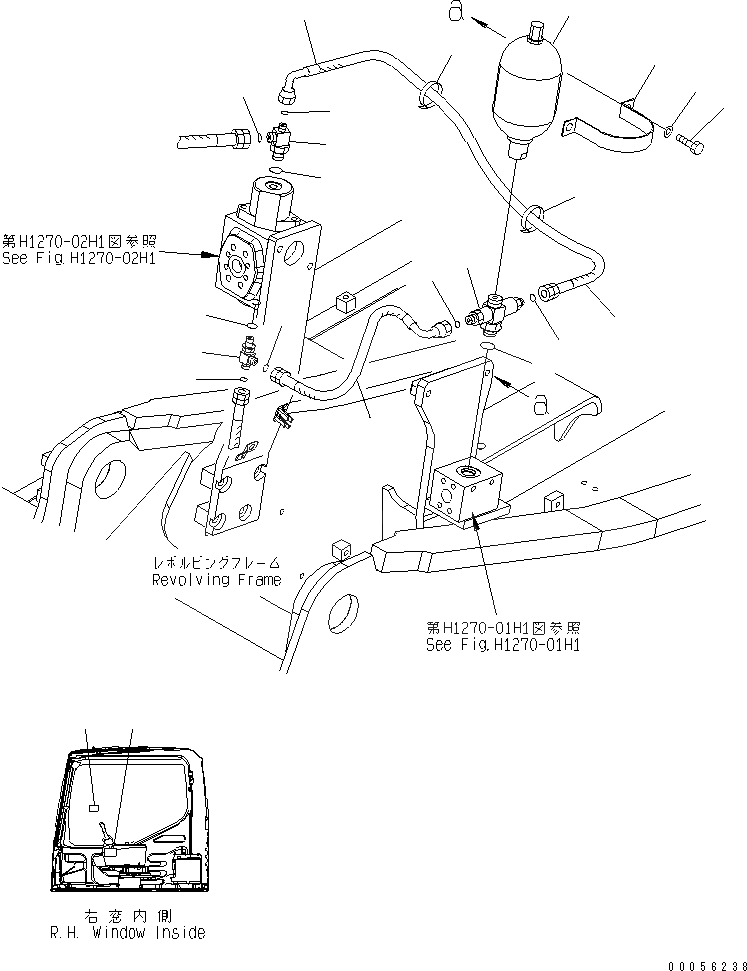 a

第H1270-02H1図参照
See Fig.H1270-02H1

a

レボルビングフレーム
Revolving Frame

第H1270-01H1図参照
See Fig.H1270-01H1

右窓内側
R.H. Window Inside

00056238