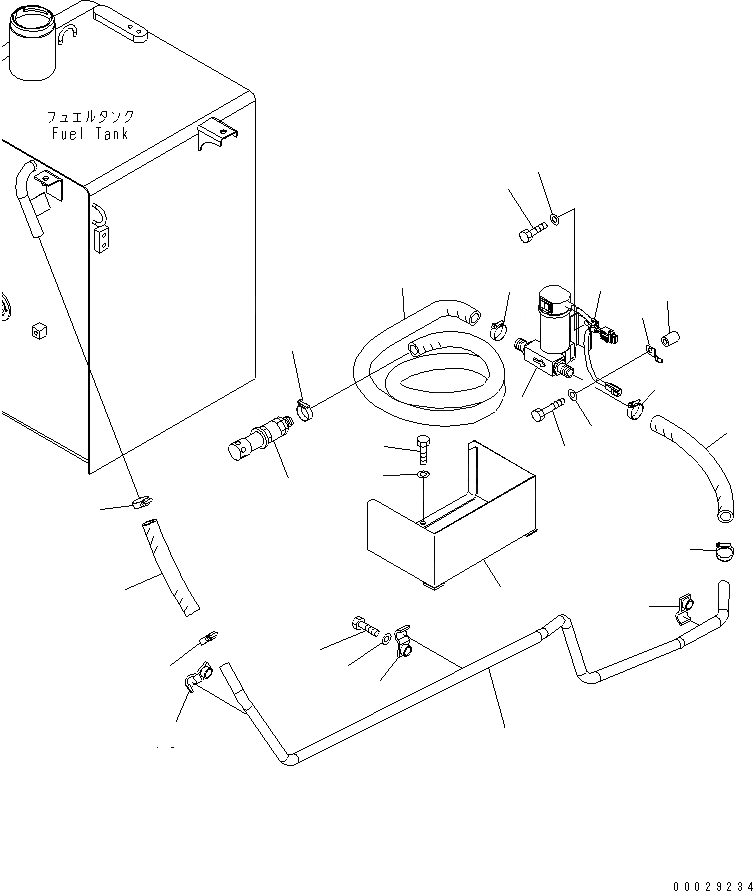 フュエルタンク
Fuel Tank

00029234