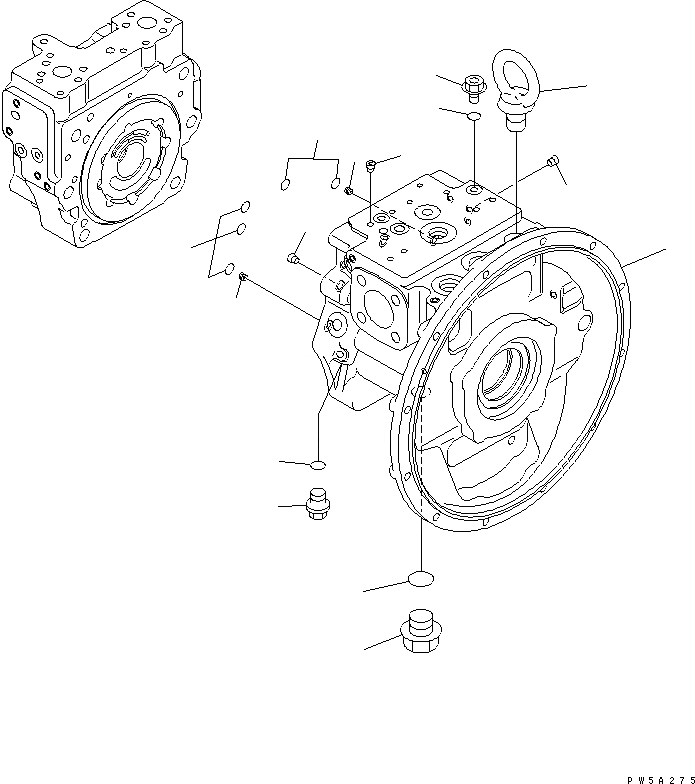 PW5A275